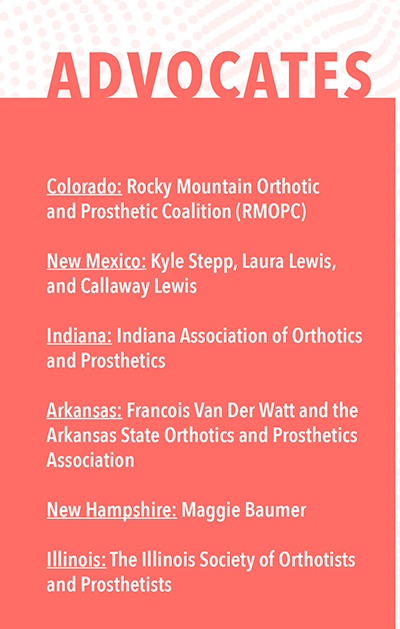 ADVOCATES

Colorado: Rocky Mountain Orthotic and Prosthetic Coalition (RMOPC)

New Mexico: Kyle Stepp, Laura Lewis, and Callaway Lewis

Indiana: Indiana Association of Orthotics and Prosthetics

Arkansas: Francois Van Der Watt and the Arkansas State Orthotics and Prosthetics Association

New Hampshire: Maggie Baumer

Illinois: The Illinois Society of Orthotists and Prosthetists