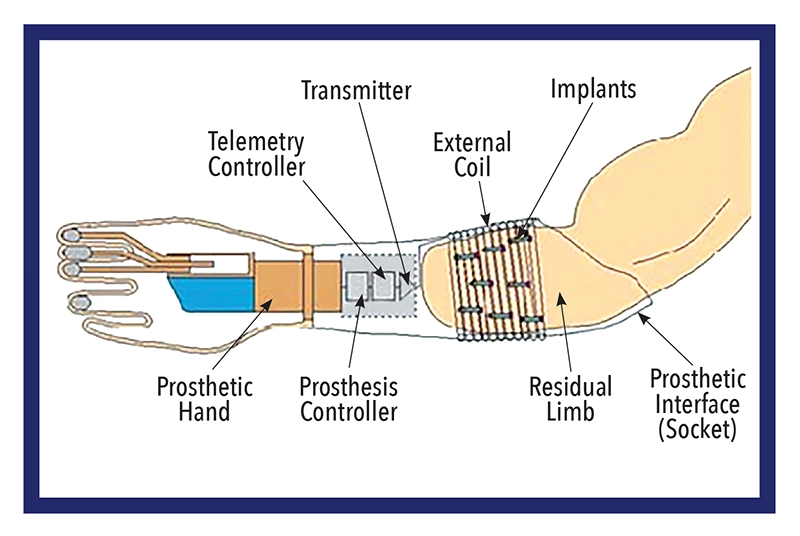 Transmitter

Implants

Telemetry Controller

External Coil

Prosthetic Hand

Prosthesis Controller

Residual Limb

Prosthetic Interface (Socket)