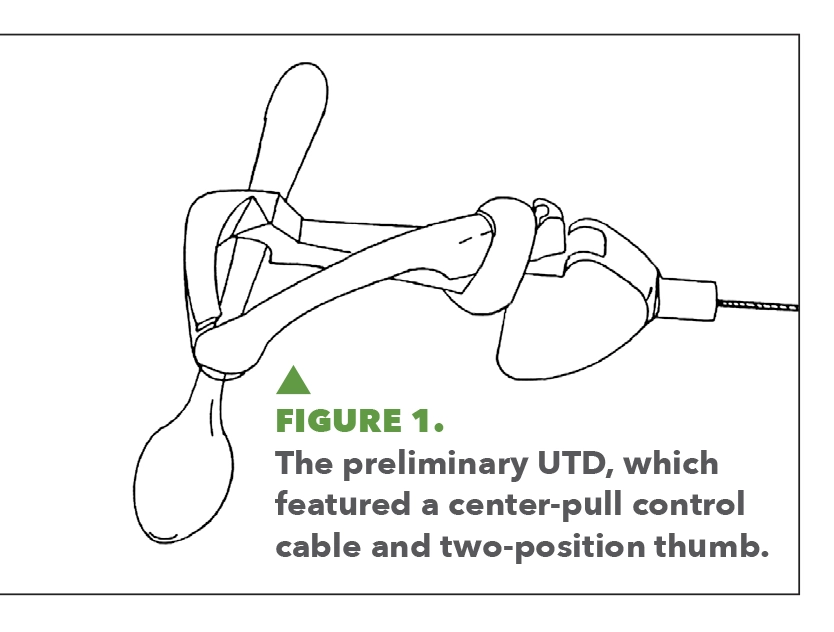 FIGURE 1.
The preliminary UTD, which featured a center-pull control cable and two-position thumb.