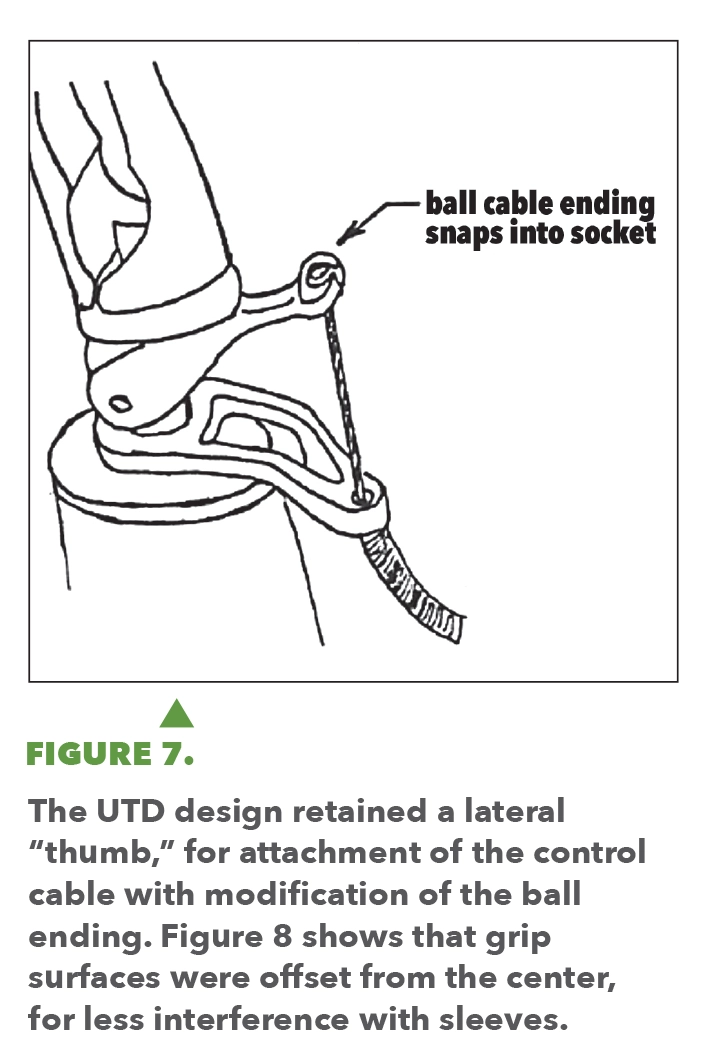 ball cable ending snaps into socket

FIGURE 7.

The UTD design retained a lateral "thumb," for attachment of the control cable with modification of the ball ending. Figure 8 shows that grip surfaces were offset from the center, for less interference with sleeves.